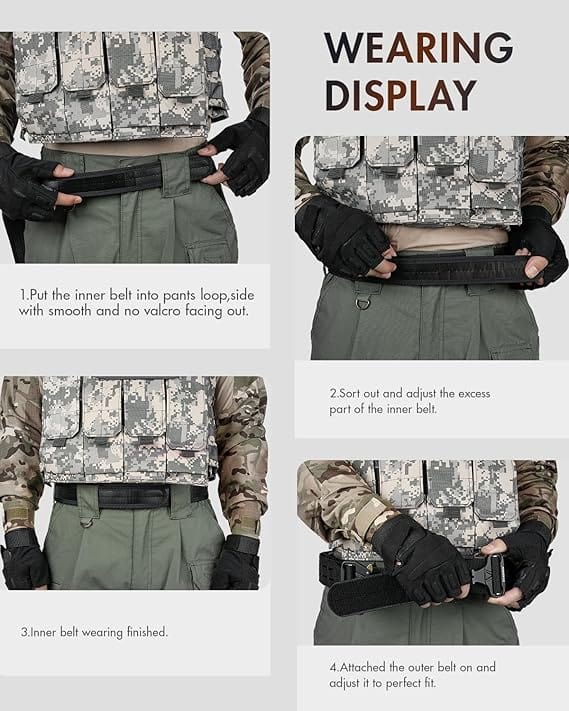 WEARING DISPLAY

1.Put the inner belt into pants loop,side with smooth and no valcro facing out.

2.Sort out and adjust the excess part of the inner belt.

3.Inner belt wearing finished.

4.Attached the outer belt on and adjust it to perfect fit.